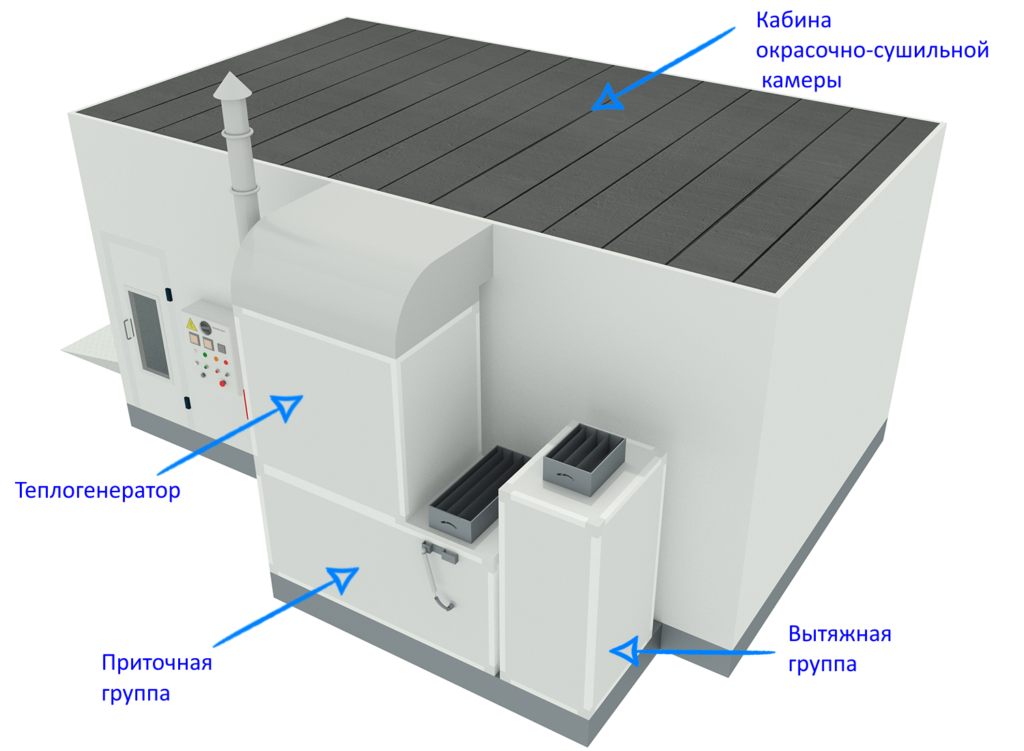 Кабина окрасочно-сушильной камеры

Теплогенератор

Приточная группа

Вытяжная группа